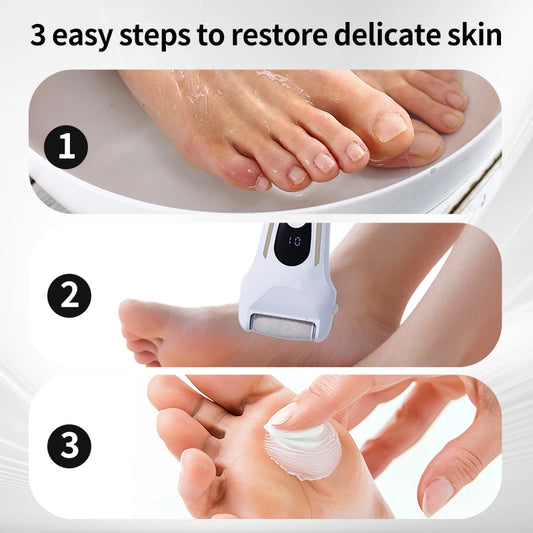 3 easy steps to restore delicate skin

1

10

2

3